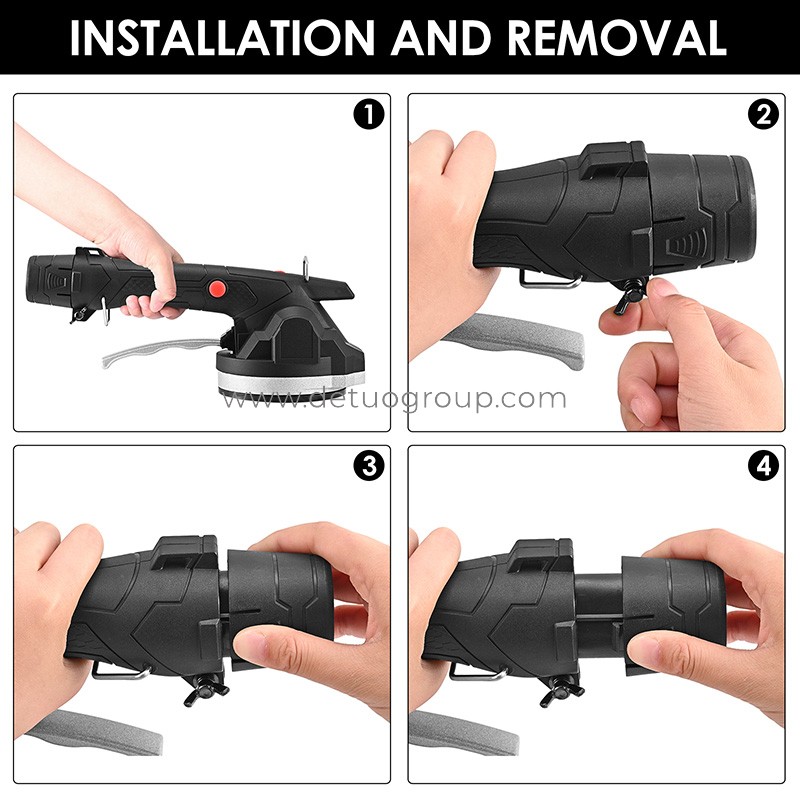 INSTALLATION AND REMOVAL

1

2

www.detuogroup.com

3

4